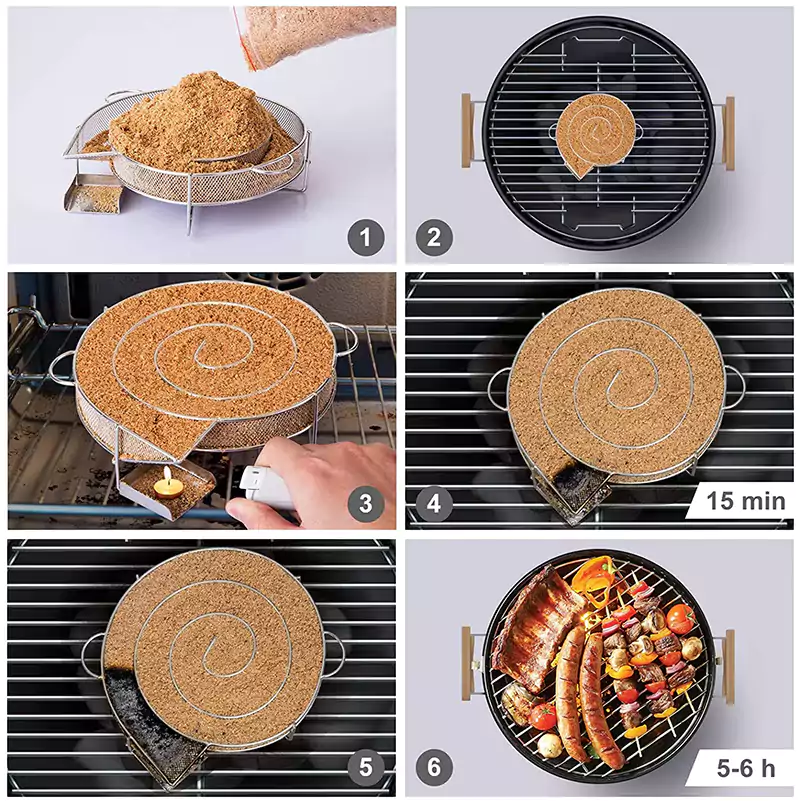 1

2

3

4

15 min

5

6

5-6 h